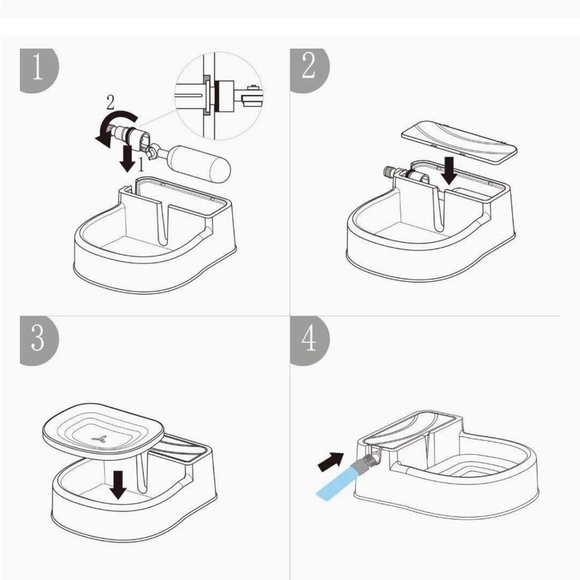 1

2

1

2

3

4